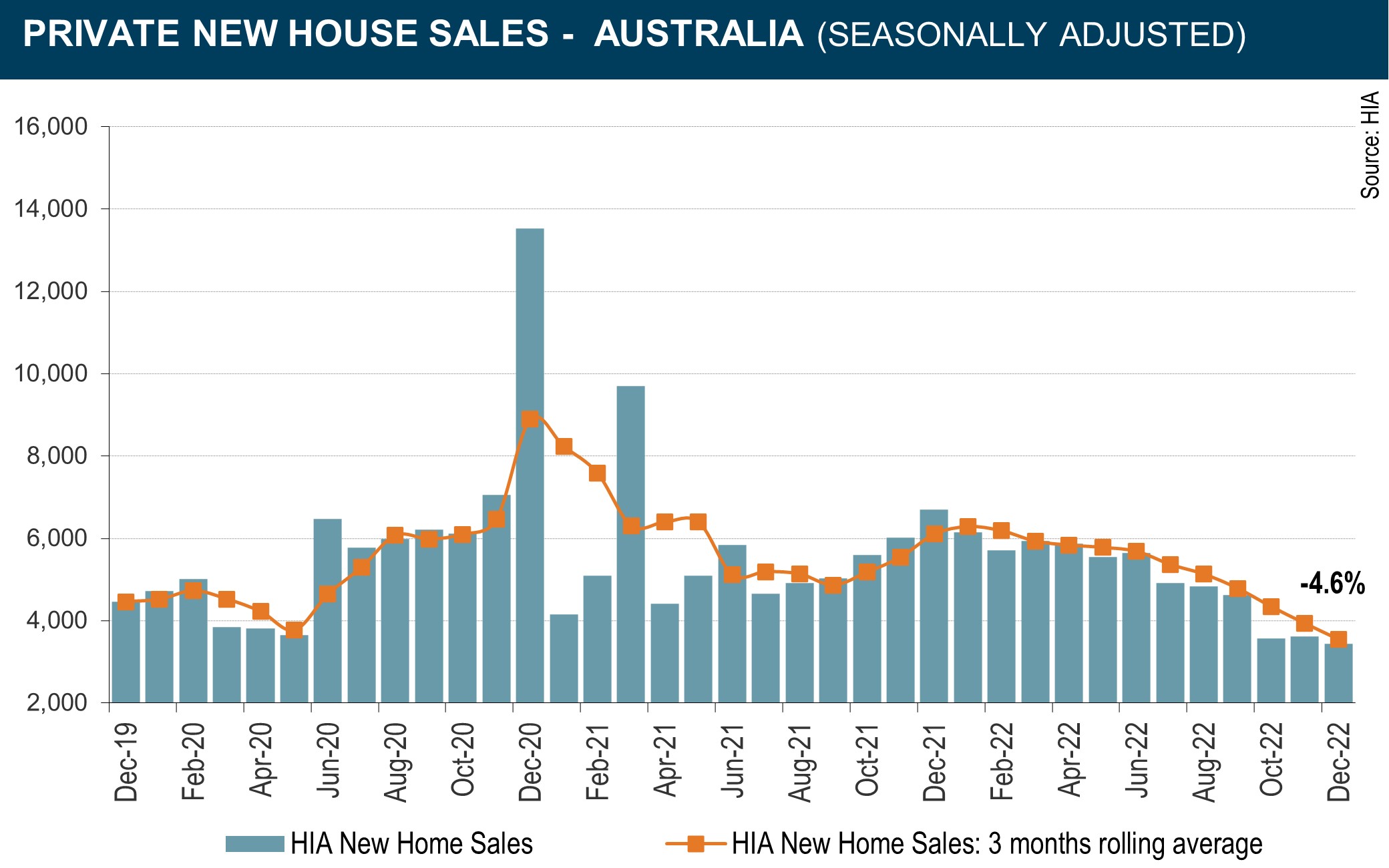 PRIVATE NEW HOUSE SALES - AUSTRALIA (SEASONALLY ADJUSTED)

Source: HIA

16,000
14,000
12,000
10,000
8,000
6,000
4,000
2,000

-4.6%

Dec-19
Feb-20
Apr-20
Jun-20
Aug-20
Oct-20
Dec-20
Feb-21
Apr-21
Jun-21
Aug-21
Oct-21
Dec-21
Feb-22
Apr-22
Jun-22
Aug-22
Oct-22
Dec-22

HIA New Home Sales
HIA New Home Sales: 3 months rolling average