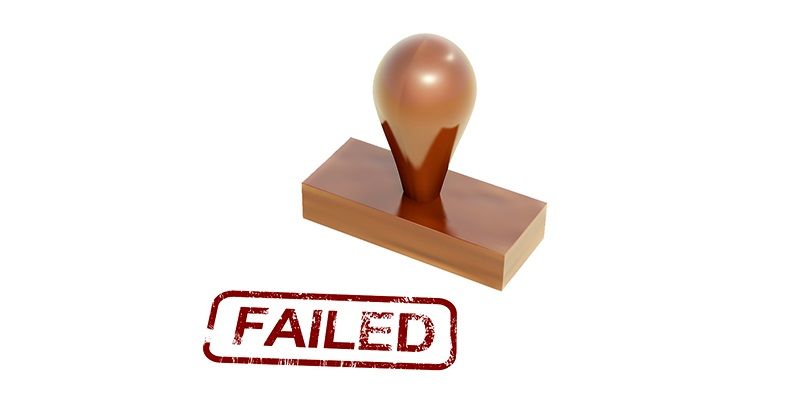 FAILED